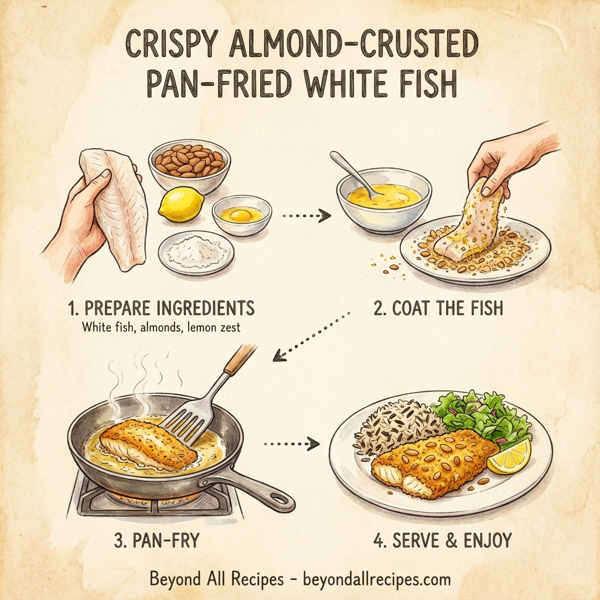 CRISPY ALMOND-CRUSTED PAN-FRIED WHITE FISH

1. PREPARE INGREDIENTS
White fish, almonds, lemon zest

2. COAT THE FISH

3. PAN-FRY

4. SERVE & ENJOY

Beyond All Recipes - beyondallrecipes.com