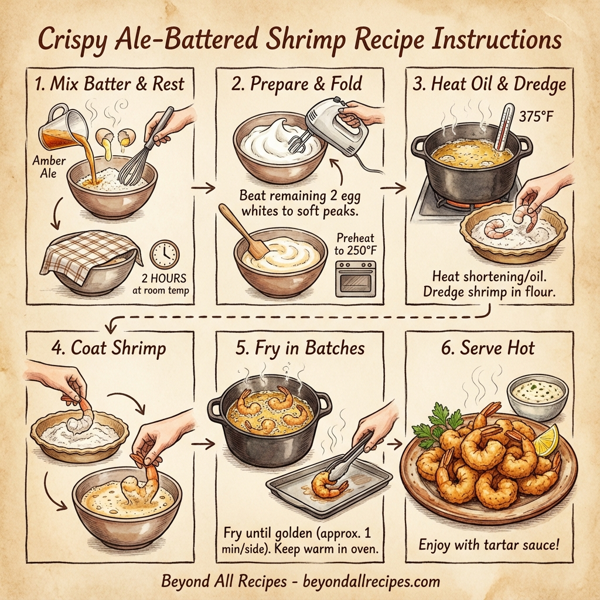 Crispy Ale-Battered Shrimp Recipe Instructions

1. Mix Batter & Rest

Amber Ale

2 HOURS at room temp

2. Prepare & Fold

Beat remaining 2 egg whites to soft peaks.

Preheat to 250°F

3. Heat Oil & Dredge

375°F

Heat shortening/oil. Dredge shrimp in flour.

4. Coat Shrimp

5. Fry in Batches

Fry until golden (approx. 1 min/side). Keep warm in oven.

6. Serve Hot

Enjoy with tartar sauce!

Beyond All Recipes - beyondallrecipes.com