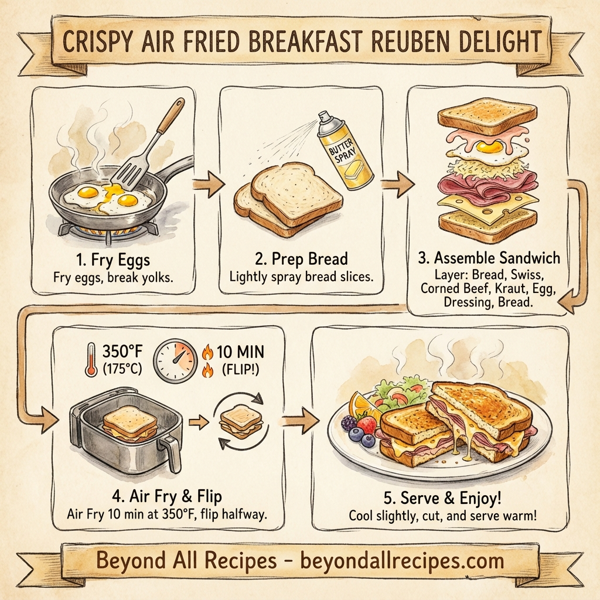 CRISPY AIR FRIED BREAKFAST REUBEN DELIGHT

1. Fry Eggs
Fry eggs, break yolks.

BUTTER SPRAY

2. Prep Bread
Lightly spray bread slices.

3. Assemble Sandwich
Layer: Bread, Swiss, Corned Beef, Kraut, Egg, Dressing, Bread.

350°F (175°C)

10 MIN (FLIP!)

4. Air Fry & Flip
Air Fry 10 min at 350°F, flip halfway.

5. Serve & Enjoy!
Cool slightly, cut, and serve warm!

Beyond All Recipes - beyondallrecipes.com