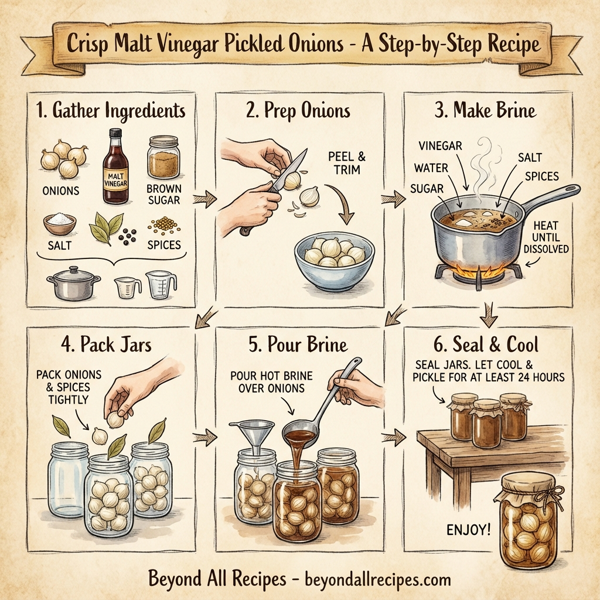 Crisp Malt Vinegar Pickled Onions - A Step-by-Step Recipe

1. Gather Ingredients

ONIONS

MALT VINEGAR

BROWN SUGAR

SALT

SPICES

2. Prep Onions

PEEL & TRIM

3. Make Brine

VINEGAR

WATER

SUGAR

SALT

SPICES

HEAT UNTIL DISSOLVED

4. Pack Jars

PACK ONIONS & SPICES TIGHTLY

5. Pour Brine

POUR HOT BRINE OVER ONIONS

6. Seal & Cool

SEAL JARS. LET COOL & PICKLE FOR AT LEAST 24 HOURS

ENJOY!

Beyond All Recipes - beyondallrecipes.com