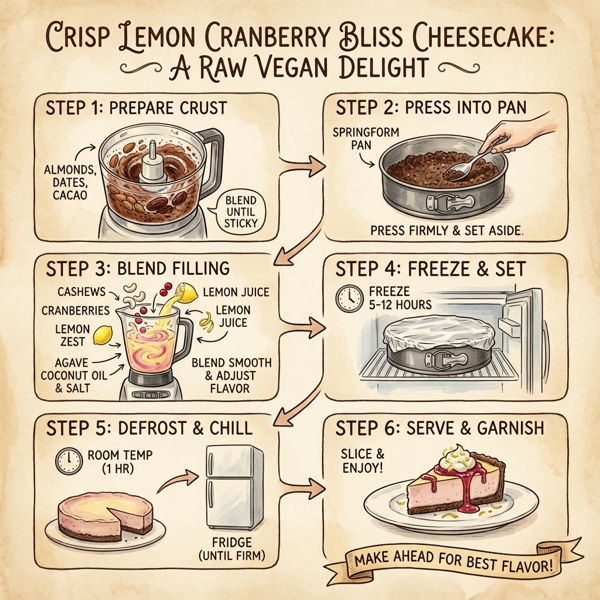 CRISP LEMON CRANBERRY BLISS CHEESECAKE:
A RAW VEGAN DELIGHT

STEP 1: PREPARE CRUST

ALMONDS, DATES, CACAO

BLEND UNTIL STICKY

STEP 2: PRESS INTO PAN

SPRINGFORM PAN

PRESS FIRMLY & SET ASIDE.

STEP 3: BLEND FILLING

CASHEWS

CRANBERRIES

LEMON ZEST

AGAVE

COCONUT OIL & SALT

LEMON JUICE

LEMON JUICE

BLEND SMOOTH & ADJUST FLAVOR

STEP 4: FREEZE & SET

FREEZE 5-12 HOURS

STEP 5: DEFROST & CHILL

ROOM TEMP (1 HR)

FRIDGE (UNTIL FIRM)

STEP 6: SERVE & GARNISH

SLICE & ENJOY!

MAKE AHEAD FOR BEST FLAVOR!