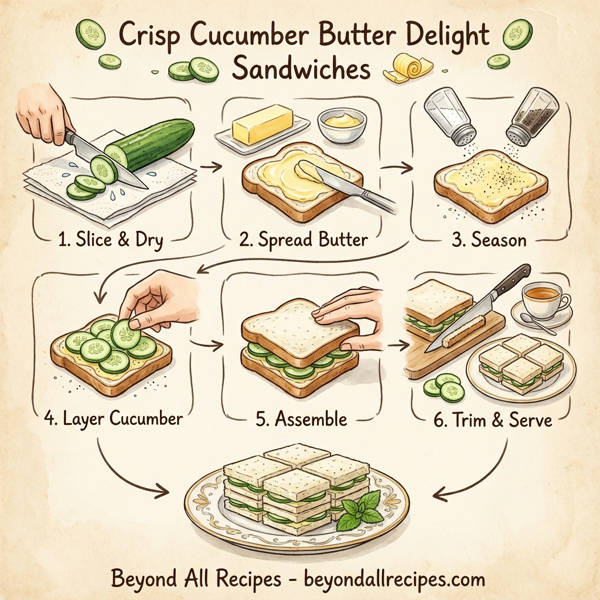 Crisp Cucumber Butter Delight Sandwiches

1. Slice & Dry

2. Spread Butter

3. Season

4. Layer Cucumber

5. Assemble

6. Trim & Serve

Beyond All Recipes - beyondallrecipes.com