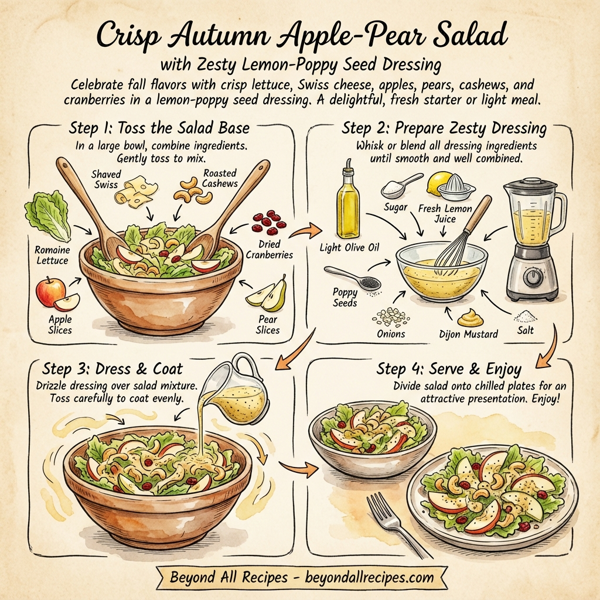 Crisp Autumn Apple-Pear Salad

with Zesty Lemon-Poppy Seed Dressing

Celebrate fall flavors with crisp lettuce, Swiss cheese, apples, pears, cashews, and cranberries in a lemon-poppy seed dressing. A delightful, fresh starter or light meal.

Step 1: Toss the Salad Base

In a large bowl, combine ingredients. Gently toss to mix.

Shaved Swiss

Roasted Cashews

Romaine Lettuce

Dried Cranberries

Apple Slices

Pear Slices

Step 2: Prepare Zesty Dressing

Whisk or blend all dressing ingredients until smooth and well combined.

Sugar

Fresh Lemon Juice

Light Olive Oil

Poppy Seeds

Onions

Dijon Mustard

Salt

Step 3: Dress & Coat

Drizzle dressing over salad mixture. Toss carefully to coat evenly.

Step 4: Serve & Enjoy

Divide salad onto chilled plates for an attractive presentation. Enjoy!

Beyond All Recipes - beyondallrecipes.com