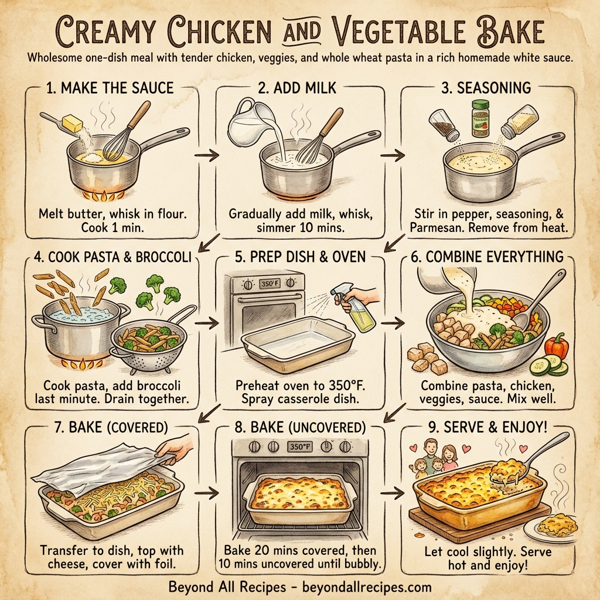 CREAMY CHICKEN AND VEGETABLE BAKE

Wholesome one-dish meal with tender chicken, veggies, and whole wheat pasta in a rich homemade white sauce.

1. MAKE THE SAUCE

Melt butter, whisk in flour. Cook 1 min.

2. ADD MILK

Gradually add milk, whisk, simmer 10 mins.

3. SEASONING

Stir in pepper, seasoning, & Parmesan. Remove from heat.

4. COOK PASTA & BROCCOLI

Cook pasta, add broccoli last minute. Drain together.

5. PREP DISH & OVEN

350°F

Preheat oven to 350°F. Spray casserole dish.

6. COMBINE EVERYTHING

Combine pasta, chicken, veggies, sauce. Mix well.

7. BAKE (COVERED)

Transfer to dish, top with cheese, cover with foil.

8. BAKE (UNCOVERED)

350°F

Bake 20 mins covered, then 10 mins uncovered until bubbly.

9. SERVE & ENJOY!

Let cool slightly. Serve hot and enjoy!

Beyond All Recipes - beyondallrecipes.com