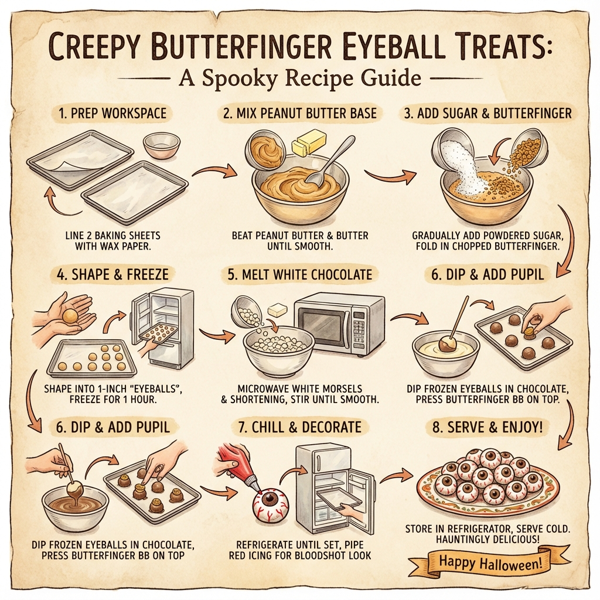 CREEPY BUTTERFINGER EYEBALL TREATS:
A Spooky Recipe Guide

1. PREP WORKSPACE

LINE 2 BAKING SHEETS WITH WAX PAPER.

2. MIX PEANUT BUTTER BASE

BEAT PEANUT BUTTER & BUTTER UNTIL SMOOTH.

3. ADD SUGAR & BUTTERFINGER

GRADUALLY ADD POWDERED SUGAR, FOLD IN CHOPPED BUTTERFINGER.

4. SHAPE & FREEZE

SHAPE INTO 1-INCH "EYEBALLS", FREEZE FOR 1 HOUR.

5. MELT WHITE CHOCOLATE

MICROWAVE WHITE MORSELS & SHORTENING, STIR UNTIL SMOOTH.

6. DIP & ADD PUPIL

DIP FROZEN EYEBALLS IN CHOCOLATE, PRESS BUTTERFINGER BB ON TOP.

6. DIP & ADD PUPIL

DIP FROZEN EYEBALLS IN CHOCOLATE, PRESS BUTTERFINGER BB ON TOP

7. CHILL & DECORATE

REFRIGERATE UNTIL SET, PIPE RED ICING FOR BLOODSHOT LOOK

8. SERVE & ENJOY!

STORE IN REFRIGERATOR, SERVE COLD. HAUNTINGLY DELICIOUS!

Happy Halloween!