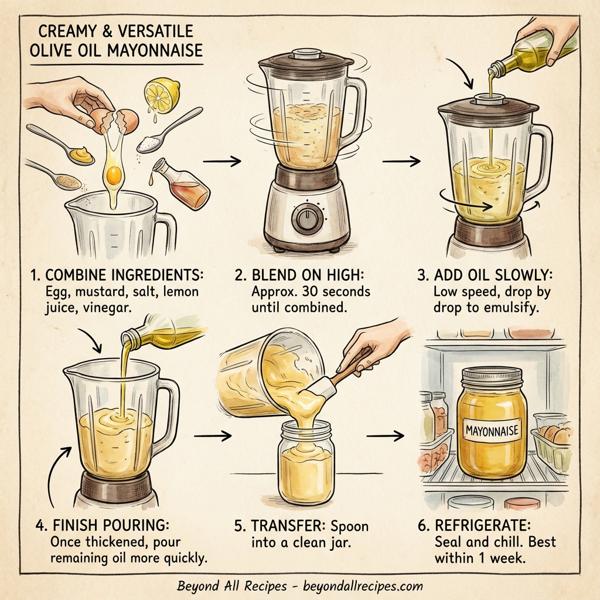 CREAMY & VERSATILE OLIVE OIL MAYONNAISE

1. COMBINE INGREDIENTS: Egg, mustard, salt, lemon juice, vinegar.

2. BLEND ON HIGH: Approx. 30 seconds until combined.

3. ADD OIL SLOWLY: Low speed, drop by drop to emulsify.

MAYONNAISE

4. FINISH POURING: Once thickened, pour remaining oil more quickly.

5. TRANSFER: Spoon into a clean jar.

6. REFRIGERATE: Seal and chill. Best within 1 week.

Beyond All Recipes - beyondallrecipes.com