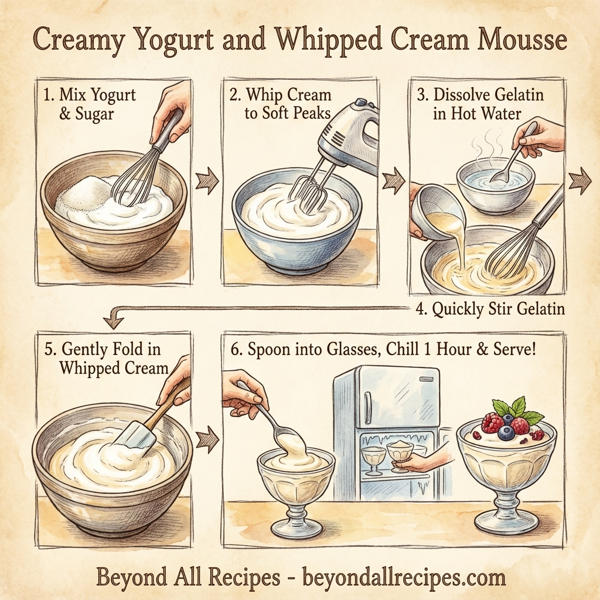 Creamy Yogurt and Whipped Cream Mousse

1. Mix Yogurt & Sugar

2. Whip Cream to Soft Peaks

3. Dissolve Gelatin in Hot Water

4. Quickly Stir Gelatin

5. Gently Fold in Whipped Cream

6. Spoon into Glasses, Chill 1 Hour & Serve!

Beyond All Recipes - beyondallrecipes.com