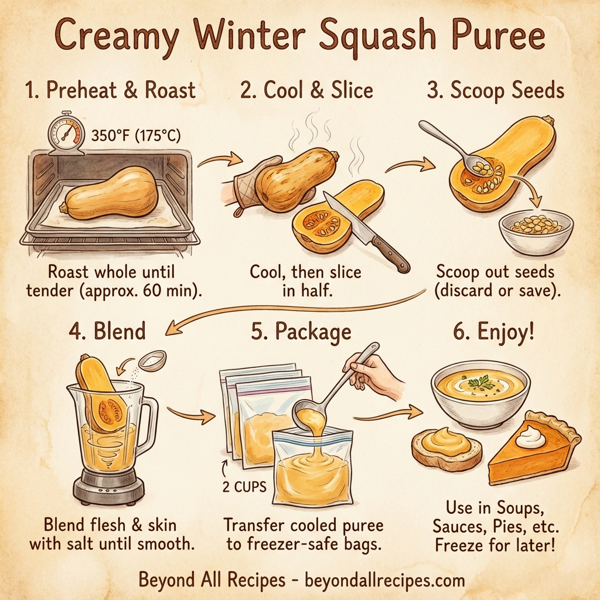 Creamy Winter Squash Puree

1. Preheat & Roast

350°F (175°C)

Roast whole until tender (approx. 60 min).

2. Cool & Slice

Cool, then slice in half.

3. Scoop Seeds

Scoop out seeds (discard or save).

4. Blend

Blend flesh & skin with salt until smooth.

5. Package

2 CUPS

Transfer cooled puree to freezer-safe bags.

6. Enjoy!

Use in Soups, Sauces, Pies, etc. Freeze for later!

Beyond All Recipes - beyondallrecipes.com