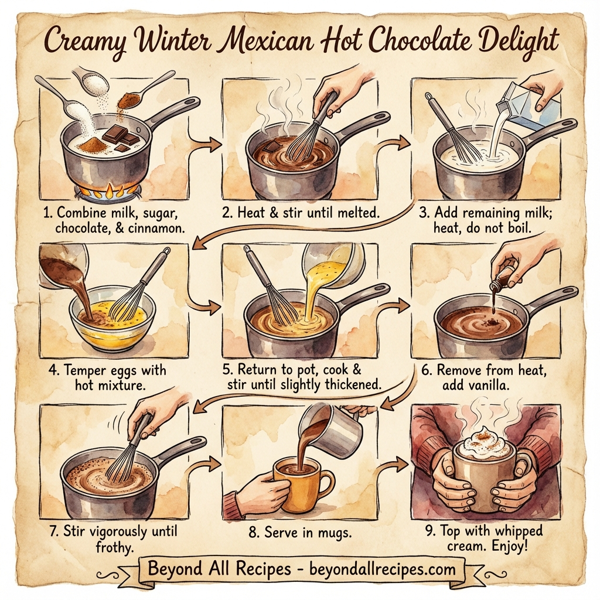 Creamy Winter Mexican Hot Chocolate Delight

1. Combine milk, sugar, chocolate, & cinnamon.

2. Heat & stir until melted.

3. Add remaining milk; heat, do not boil.

4. Temper eggs with hot mixture.

5. Return to pot, cook & stir until slightly thickened.

6. Remove from heat, add vanilla.

7. Stir vigorously until frothy.

8. Serve in mugs.

9. Top with whipped cream. Enjoy!

Beyond All Recipes - beyondallrecipes.com