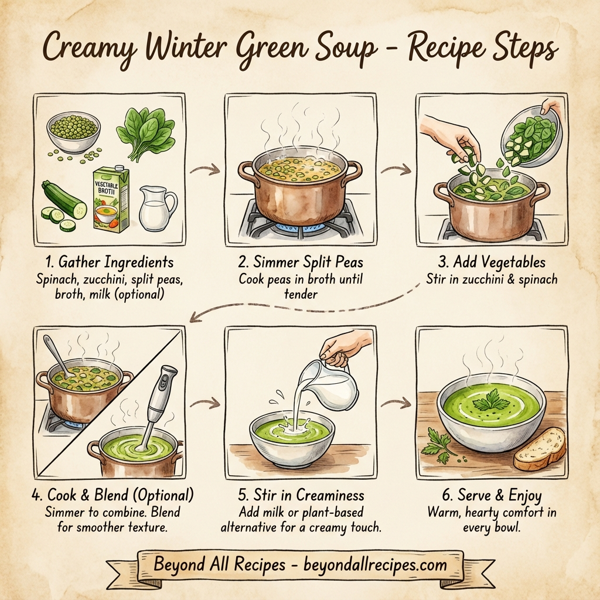 Creamy Winter Green Soup - Recipe Steps

VEGETABLE BROTH

1. Gather Ingredients
Spinach, zucchini, split peas, broth, milk (optional)

2. Simmer Split Peas
Cook peas in broth until tender

3. Add Vegetables
Stir in zucchini & spinach

4. Cook & Blend (Optional)
Simmer to combine. Blend for smoother texture.

5. Stir in Creaminess
Add milk or plant-based alternative for a creamy touch.

6. Serve & Enjoy
Warm, hearty comfort in every bowl.

Beyond All Recipes - beyondallrecipes.com