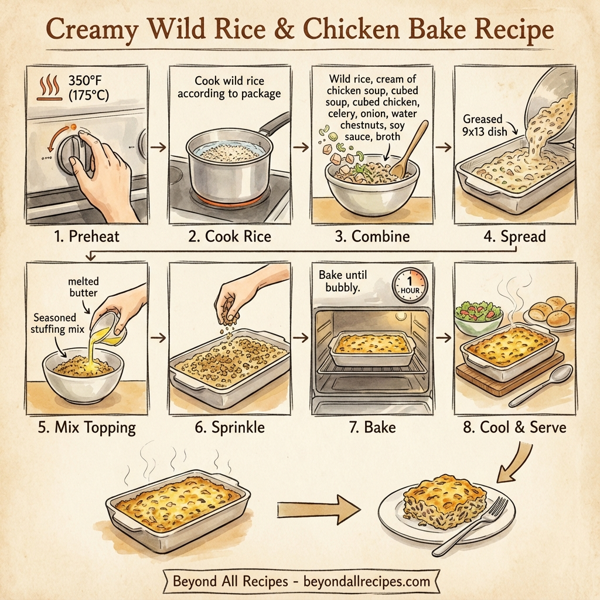 Creamy Wild Rice & Chicken Bake Recipe

350°F (175°C)

1. Preheat

Cook wild rice according to package

2. Cook Rice

Wild rice, cream of chicken soup, cubed soup, cubed chicken, celery, onion, water chestnuts, soy sauce, broth

3. Combine

Greased 9x13 dish

4. Spread

melted butter

Seasoned stuffing mix

5. Mix Topping

6. Sprinkle

Bake until bubbly.

1 HOUR

7. Bake

8. Cool & Serve

Beyond All Recipes - beyondallrecipes.com