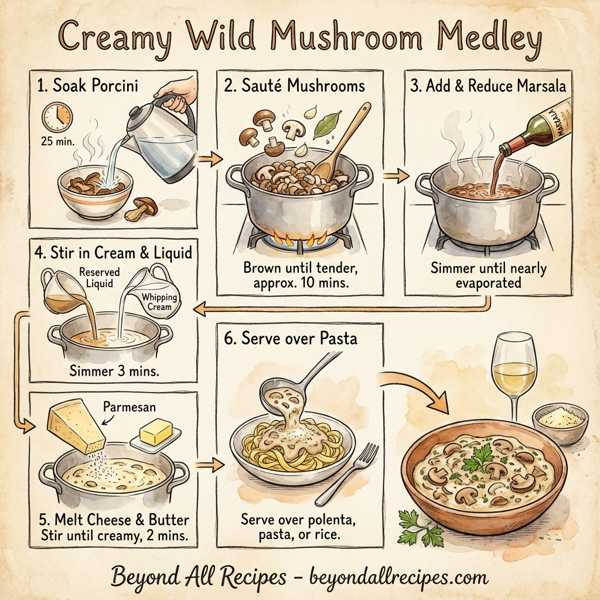 Creamy Wild Mushroom Medley

1. Soak Porcini

25 min.

2. Sauté Mushrooms

Brown until tender, approx. 10 mins.

3. Add & Reduce Marsala

MARSALA

Simmer until nearly evaporated

4. Stir in Cream & Liquid

Reserved Liquid

Whipping Cream

Simmer 3 mins.

Parmesan

5. Melt Cheese & Butter
Stir until creamy, 2 mins.

6. Serve over Pasta

Serve over polenta, pasta, or rice.

Beyond All Recipes – beyondallrecipes.com