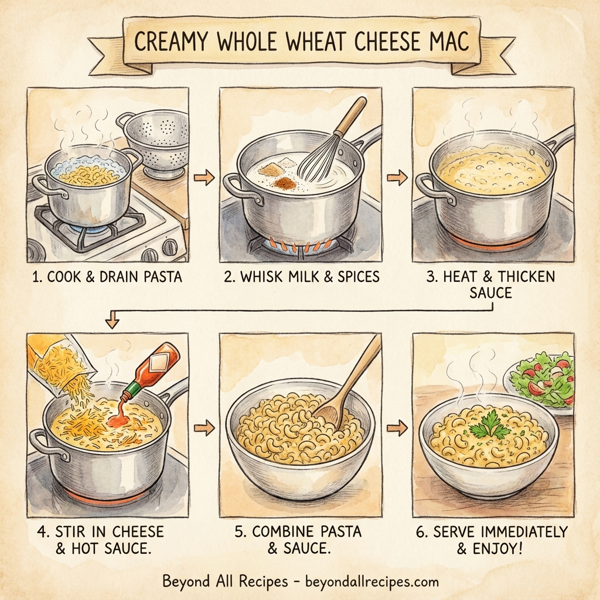 CREAMY WHOLE WHEAT CHEESE MAC

1. COOK & DRAIN PASTA

2. WHISK MILK & SPICES

3. HEAT & THICKEN SAUCE

4. STIR IN CHEESE & HOT SAUCE.

5. COMBINE PASTA & SAUCE.

6. SERVE IMMEDIATELY & ENJOY!

Beyond All Recipes - beyondallrecipes.com