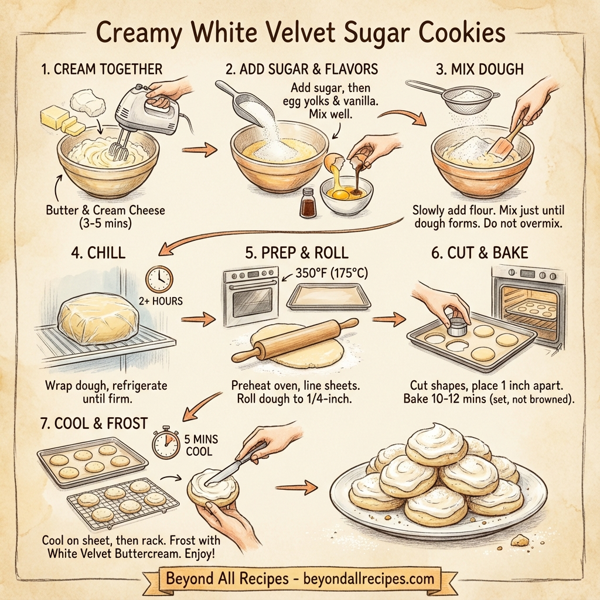 Creamy White Velvet Sugar Cookies

1. CREAM TOGETHER

Butter & Cream Cheese (3-5 mins)

2. ADD SUGAR & FLAVORS

Add sugar, then egg yolks & vanilla. Mix well.

3. MIX DOUGH

Slowly add flour. Mix just until dough forms. Do not overmix.

4. CHILL

2+ HOURS

Wrap dough, refrigerate until firm.

5. PREP & ROLL

350°F (175°C)

Preheat oven, line sheets. Roll dough to 1/4-inch.

6. CUT & BAKE

Cut shapes, place 1 inch apart. Bake 10-12 mins (set, not browned).

7. COOL & FROST

5 MINS COOL

Cool on sheet, then rack. Frost with White Velvet Buttercream. Enjoy!

Beyond All Recipes - beyondallrecipes.com