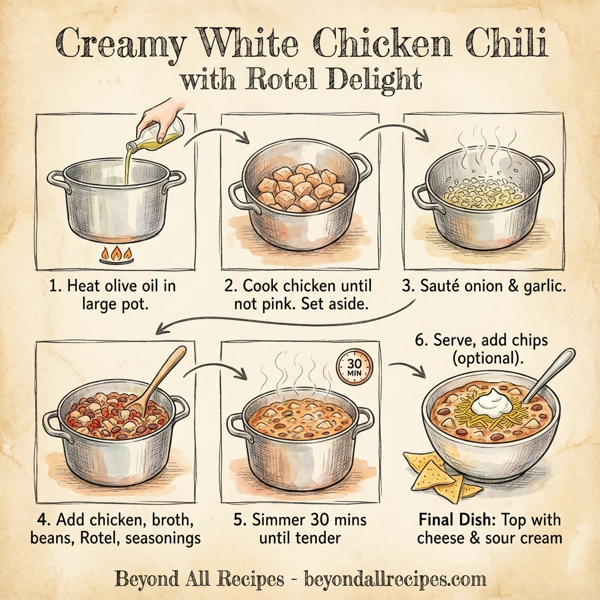 Creamy White Chicken Chili
with Rotel Delight

1. Heat olive oil in large pot.

2. Cook chicken until not pink. Set aside.

3. Sauté onion & garlic.

4. Add chicken, broth, beans, Rotel, seasonings

30 MIN

5. Simmer 30 mins until tender

6. Serve, add chips (optional).

Final Dish: Top with cheese & sour cream

Beyond All Recipes - beyondallrecipes.com