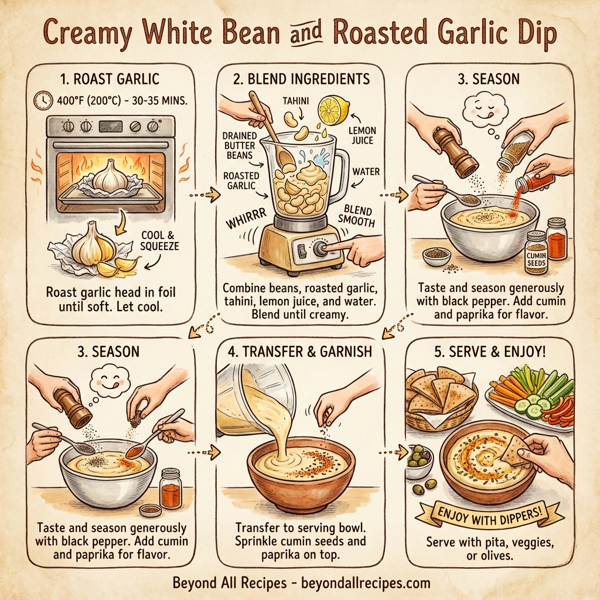 Creamy White Bean and Roasted Garlic Dip

1. ROAST GARLIC

400°F (200°C) - 30-35 MINS.

COOL & SQUEEZE

Roast garlic head in foil until soft. Let cool.

2. BLEND INGREDIENTS

TAHINI

LEMON JUICE

DRAINED BUTTER BEANS

ROASTED GARLIC

WATER

WHIRRR

BLEND SMOOTH

Combine beans, roasted garlic, tahini, lemon juice, and water. Blend until creamy.

3. SEASON

CUMIN SEEDS

Taste and season generously with black pepper. Add cumin and paprika for flavor.

3. SEASON

Taste and season generously with black pepper. Add cumin and paprika for flavor.

4. TRANSFER & GARNISH

Transfer to serving bowl. Sprinkle cumin seeds and paprika on top.

5. SERVE & ENJOY!

ENJOY WITH DIPPERS!

Serve with pita, veggies, or olives.

Beyond All Recipes - beyondallrecipes.com