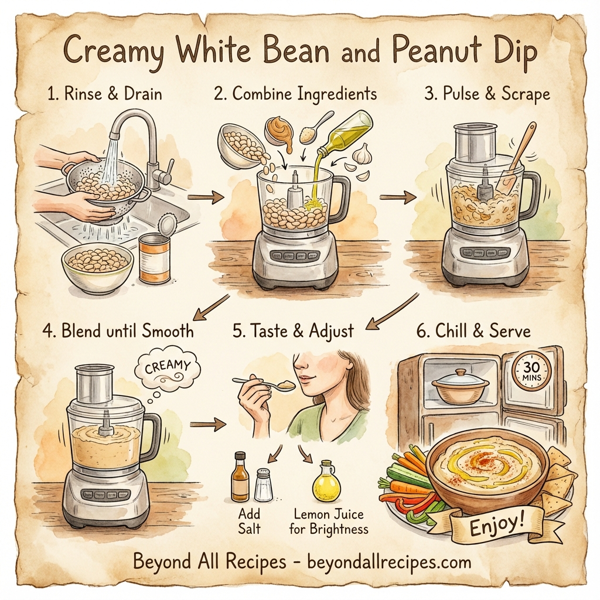 Creamy White Bean and Peanut Dip

1. Rinse & Drain

2. Combine Ingredients

3. Pulse & Scrape

4. Blend until Smooth

CREAMY

5. Taste & Adjust

Add Salt

Lemon Juice for Brightness

6. Chill & Serve

30 MINS

Enjoy!

Beyond All Recipes - beyondallrecipes.com