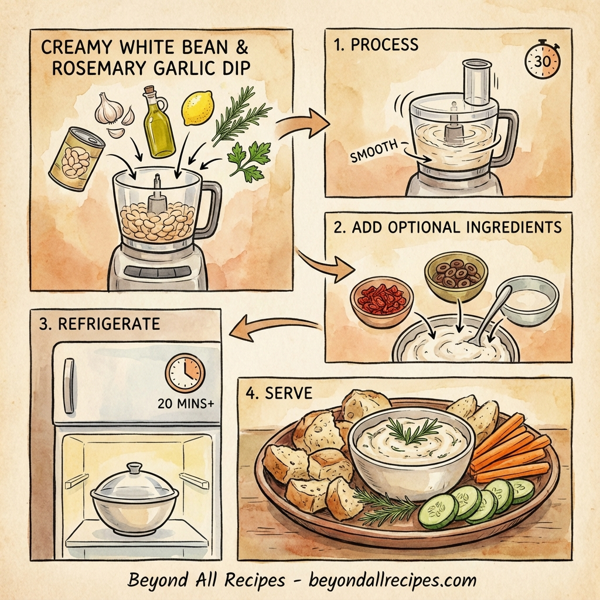 CREAMY WHITE BEAN & ROSEMARY GARLIC DIP

1. PROCESS

30

SMOOTH

2. ADD OPTIONAL INGREDIENTS

3. REFRIGERATE

20 MINS+

4. SERVE

Beyond All Recipes - beyondallrecipes.com