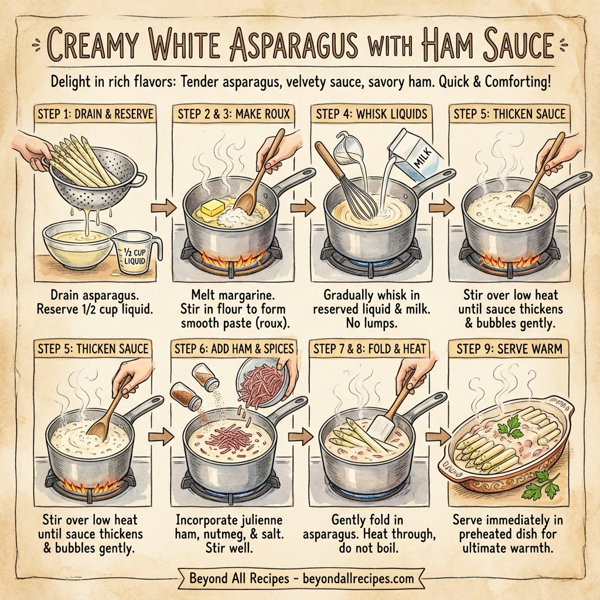 CREAMY WHITE ASPARAGUS WITH HAM SAUCE

Delight in rich flavors: Tender asparagus, velvety sauce, savory ham. Quick & Comforting!

STEP 1: DRAIN & RESERVE

1/2 CUP LIQUID

Drain asparagus. Reserve 1/2 cup liquid.

STEP 2 & 3: MAKE ROUX

Melt margarine. Stir in flour to form smooth paste (roux).

STEP 4: WHISK LIQUIDS

MILK

Gradually whisk in reserved liquid & milk. No lumps.

STEP 5: THICKEN SAUCE

Stir over low heat until sauce thickens & bubbles gently.

STEP 5: THICKEN SAUCE

Stir over low heat until sauce thickens & bubbles gently.

STEP 6: ADD HAM & SPICES

Incorporate julienne ham, nutmeg, & salt. Stir well.

STEP 7 & 8: FOLD & HEAT

Gently fold in asparagus. Heat through, do not boil.

STEP 9: SERVE WARM

Serve immediately in preheated dish for ultimate warmth.

Beyond All Recipes - beyondallrecipes.com