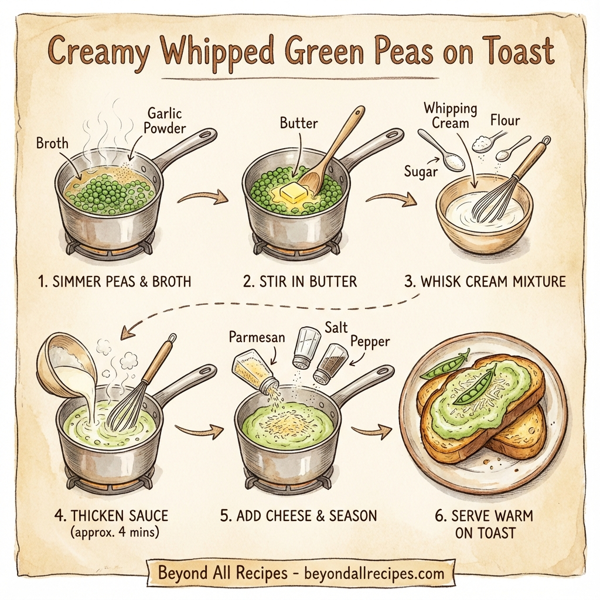 Creamy Whipped Green Peas on Toast

Broth
Garlic Powder

1. SIMMER PEAS & BROTH

Butter

2. STIR IN BUTTER

Whipping Cream
Flour
Sugar

3. WHISK CREAM MIXTURE

4. THICKEN SAUCE
(approx. 4 mins)

Parmesan
Salt
Pepper

5. ADD CHEESE & SEASON

6. SERVE WARM ON TOAST

Beyond All Recipes - beyondallrecipes.com