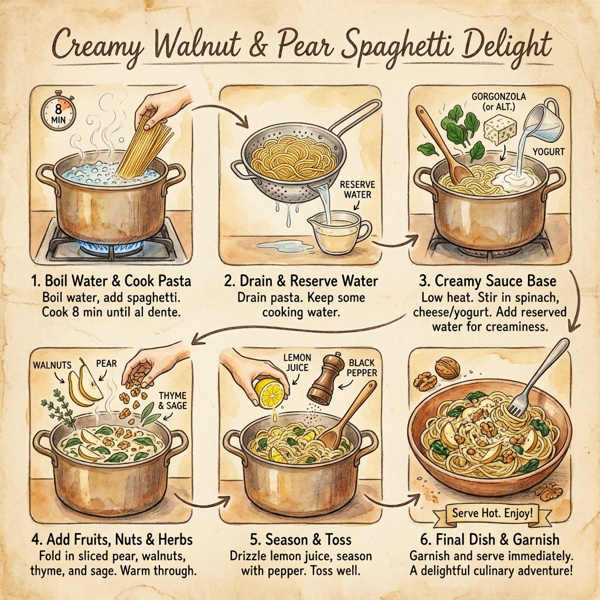 Creamy Walnut & Pear Spaghetti Delight

8 MIN

1. Boil Water & Cook Pasta
Boil water, add spaghetti. Cook 8 min until al dente.

RESERVE WATER

2. Drain & Reserve Water
Drain pasta. Keep some cooking water.

GORGONZOLA (or ALT.)

YOGURT

3. Creamy Sauce Base
Low heat. Stir in spinach, cheese/yogurt. Add reserved water for creaminess.

WALNUTS

PEAR

THYME & SAGE

4. Add Fruits, Nuts & Herbs
Fold in sliced pear, walnuts, thyme, and sage. Warm through.

LEMON JUICE

BLACK PEPPER

5. Season & Toss
Drizzle lemon juice, season with pepper. Toss well.

Serve Hot. Enjoy!

6. Final Dish & Garnish
Garnish and serve immediately. A delightful culinary adventure!