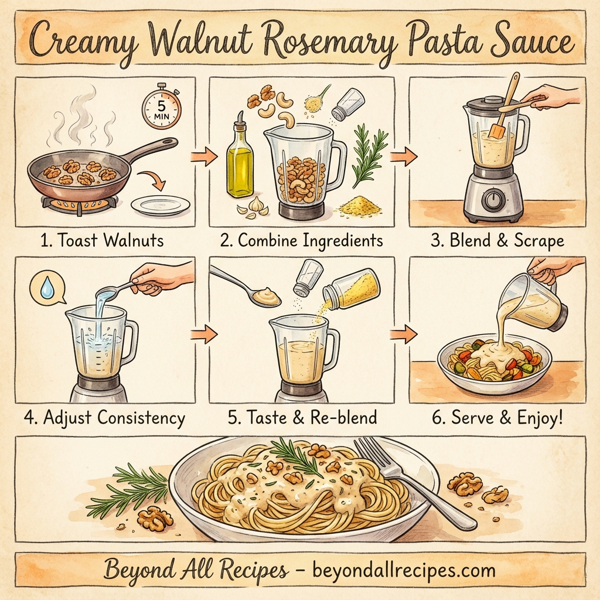 Creamy Walnut Rosemary Pasta Sauce

5 MIN

1. Toast Walnuts

2. Combine Ingredients

3. Blend & Scrape

4. Adjust Consistency

5. Taste & Re-blend

6. Serve & Enjoy!

Beyond All Recipes – beyondallrecipes.com