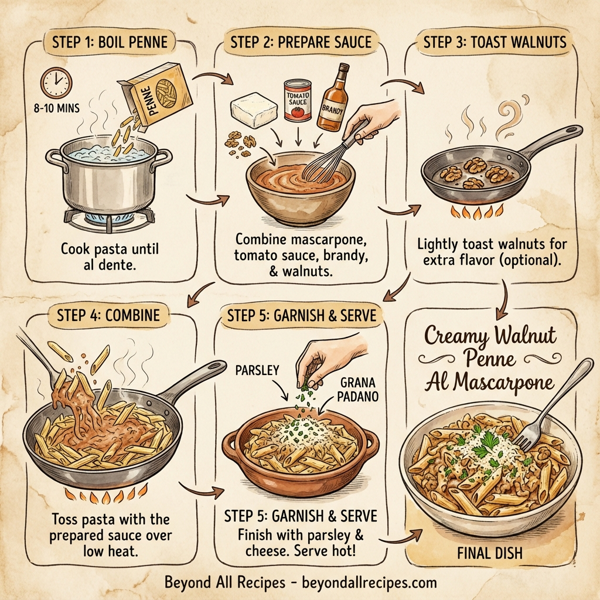 STEP 1: BOIL PENNE

8-10 MINS

PENNE

Cook pasta until al dente.

STEP 2: PREPARE SAUCE

TOMATO SAUCE

BRANDY

Combine mascarpone, tomato sauce, brandy, & walnuts.

STEP 3: TOAST WALNUTS

Lightly toast walnuts for extra flavor (optional).

STEP 4: COMBINE

Toss pasta with the prepared sauce over low heat.

STEP 5: GARNISH & SERVE

PARSLEY

GRANA PADANO

STEP 5: GARNISH & SERVE

Finish with parsley & cheese. Serve hot!

Creamy Walnut Penne Al Mascarpone

FINAL DISH

Beyond All Recipes - beyondallrecipes.com