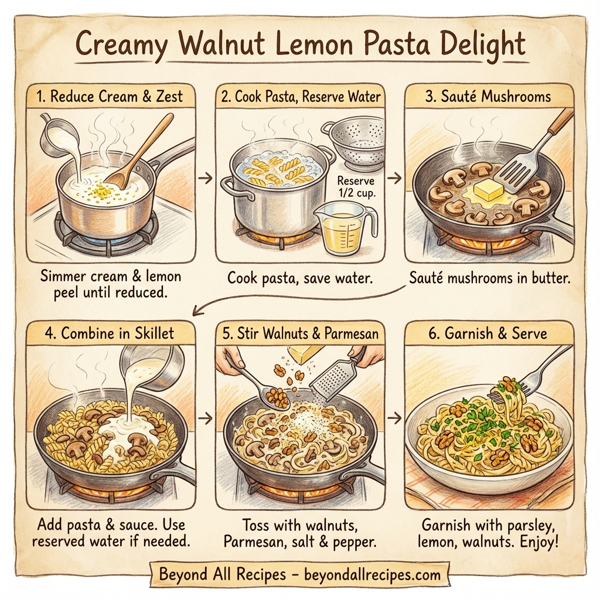 Creamy Walnut Lemon Pasta Delight

1. Reduce Cream & Zest

Simmer cream & lemon peel until reduced.

2. Cook Pasta, Reserve Water

Reserve 1/2 cup.

Cook pasta, save water.

3. Sauté Mushrooms

Sauté mushrooms in butter.

4. Combine in Skillet

Add pasta & sauce. Use reserved water if needed.

5. Stir Walnuts & Parmesan

Toss with walnuts, Parmesan, salt & pepper.

6. Garnish & Serve

Garnish with parsley, lemon, walnuts. Enjoy!

Beyond All Recipes – beyondallrecipes.com