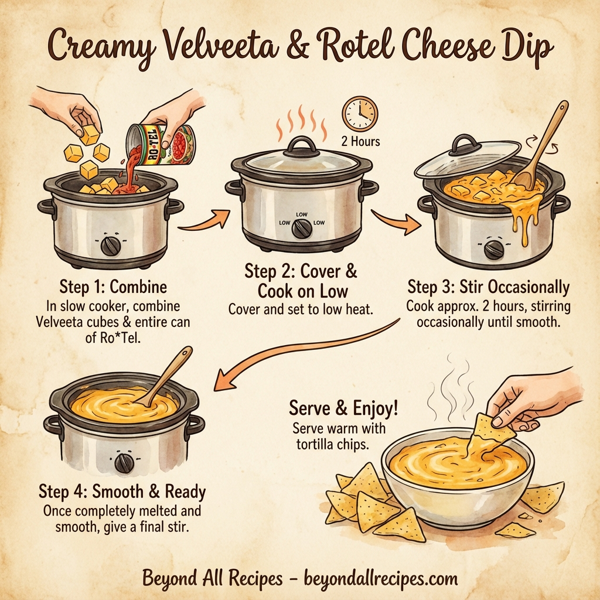 Creamy Velveeta & Rotel Cheese Dip

RO-TEL

2 Hours

LOW
LOW LOW

Step 1: Combine
In slow cooker, combine Velveeta cubes & entire can of Ro*Tel.

Step 2: Cover & Cook on Low
Cover and set to low heat.

Step 3: Stir Occasionally
Cook approx. 2 hours, stirring occasionally until smooth.

Step 4: Smooth & Ready
Once completely melted and smooth, give a final stir.

Serve & Enjoy!
Serve warm with tortilla chips.

Beyond All Recipes - beyondallrecipes.com