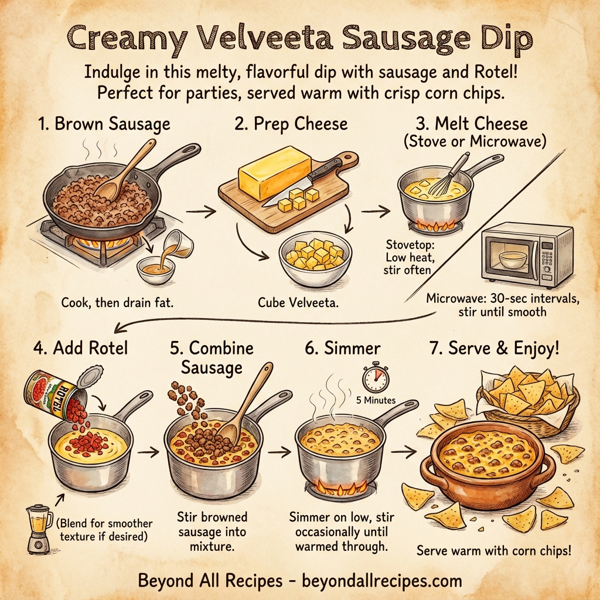 Creamy Velveeta Sausage Dip

Indulge in this melty, flavorful dip with sausage and Rotel! Perfect for parties, served warm with crisp corn chips.

1. Brown Sausage

Cook, then drain fat.

2. Prep Cheese

Cube Velveeta.

3. Melt Cheese (Stove or Microwave)

Stovetop: Low heat, stir often

Microwave: 30-sec intervals, stir until smooth

4. Add Rotel

ROTEL

(Blend for smoother texture if desired)

5. Combine Sausage

Stir browned sausage into mixture.

6. Simmer

5 Minutes

Simmer on low, stir occasionally until warmed through.

7. Serve & Enjoy!

Serve warm with corn chips!

Beyond All Recipes - beyondallrecipes.com