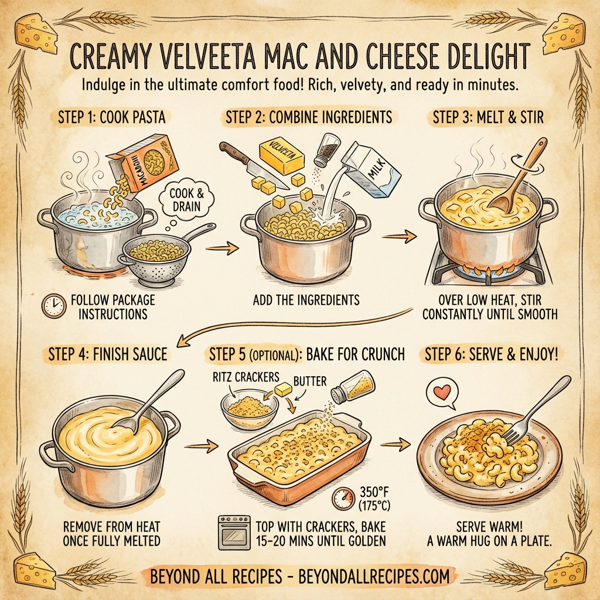 CREAMY VELVEETA MAC AND CHEESE DELIGHT

Indulge in the ultimate comfort food! Rich, velvety, and ready in minutes.

STEP 1: COOK PASTA

MACARONI

COOK & DRAIN

FOLLOW PACKAGE INSTRUCTIONS

STEP 2: COMBINE INGREDIENTS

VELVEETA

MILK

ADD THE INGREDIENTS

STEP 3: MELT & STIR

OVER LOW HEAT, STIR CONSTANTLY UNTIL SMOOTH

STEP 4: FINISH SAUCE

REMOVE FROM HEAT ONCE FULLY MELTED

STEP 5 (OPTIONAL): BAKE FOR CRUNCH

RITZ CRACKERS

BUTTER

350°F (175°C)

TOP WITH CRACKERS, BAKE 15-20 MINS UNTIL GOLDEN

STEP 6: SERVE & ENJOY!

SERVE WARM! A WARM HUG ON A PLATE.

BEYOND ALL RECIPES - BEYONDALLRECIPES.COM