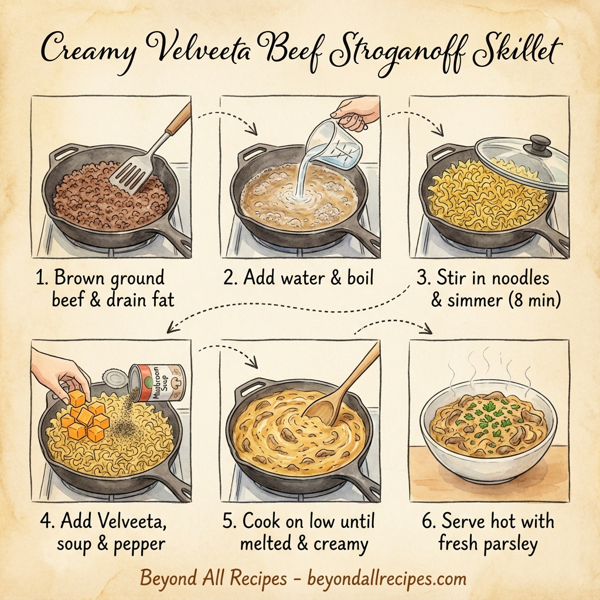 Creamy Velveeta Beef Stroganoff Skillet

1. Brown ground beef & drain fat

2. Add water & boil

3. Stir in noodles & simmer (8 min)

Mushroom Soup

4. Add Velveeta, soup & pepper

5. Cook on low until melted & creamy

6. Serve hot with fresh parsley

Beyond All Recipes - beyondallrecipes.com