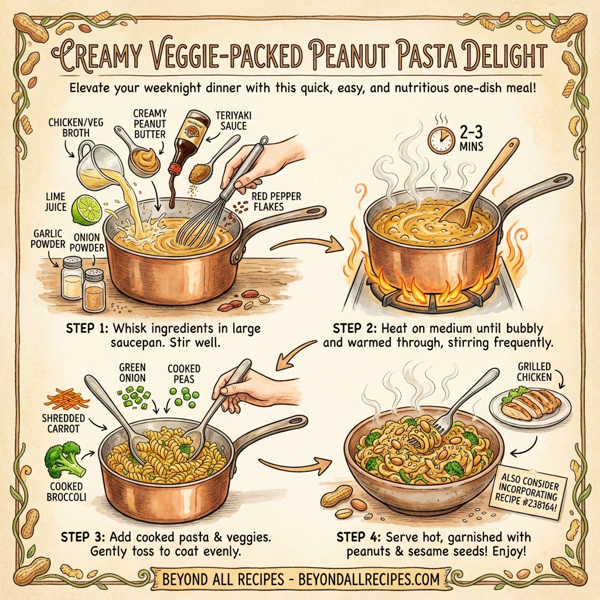 CREAMY VEGGIE-PACKED PEANUT PASTA DELIGHT

Elevate your weeknight dinner with this quick, easy, and nutritious one-dish meal!

CHICKEN/VEG BROTH

CREAMY PEANUT BUTTER

TERIYAKI SAUCE

LIME JUICE

RED PEPPER FLAKES

GARLIC POWDER

ONION POWDER

STEP 1: Whisk ingredients in large saucepan. Stir well.

2-3 MINS

STEP 2: Heat on medium until bubbly and warmed through, stirring frequently.

GREEN ONION

COOKED PEAS

SHREDDED CARROT

COOKED BROCCOLI

STEP 3: Add cooked pasta & veggies. Gently toss to coat evenly.

GRILLED CHICKEN

ALSO CONSIDER INCORPORATING RECIPE #238164!

STEP 4: Serve hot, garnished with peanuts & sesame seeds! Enjoy!

BEYOND ALL RECIPES - BEYONDALLRECIPES.COM