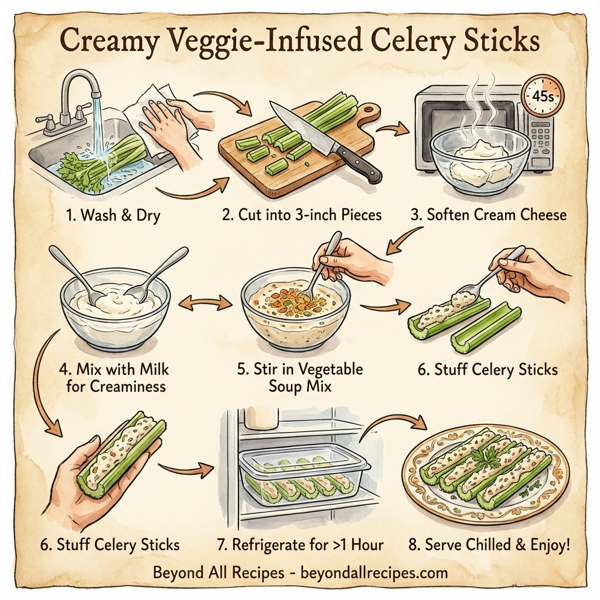 Creamy Veggie-Infused Celery Sticks

45s

1. Wash & Dry

2. Cut into 3-inch Pieces

3. Soften Cream Cheese

4. Mix with Milk for Creaminess

5. Stir in Vegetable Soup Mix

6. Stuff Celery Sticks

6. Stuff Celery Sticks

7. Refrigerate for >1 Hour

8. Serve Chilled & Enjoy!

Beyond All Recipes - beyondallrecipes.com