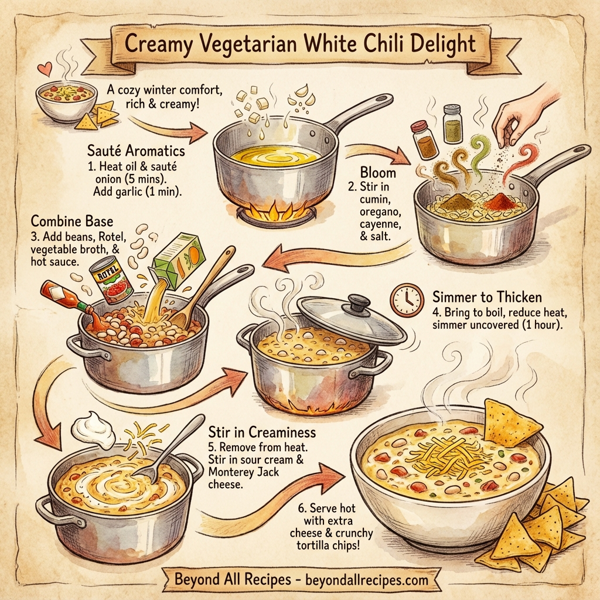 Creamy Vegetarian White Chili Delight

A cozy winter comfort, rich & creamy!

Sauté Aromatics
1. Heat oil & sauté onion (5 mins). Add garlic (1 min).

Bloom
2. Stir in cumin, oregano, cayenne, & salt.

Combine Base
3. Add beans, Rotel, vegetable broth, & hot sauce.

ROTEL

Simmer to Thicken
4. Bring to boil, reduce heat, simmer uncovered (1 hour).

Stir in Creaminess
5. Remove from heat. Stir in sour cream & Monterey Jack cheese.

6. Serve hot with extra cheese & crunchy tortilla chips!

Beyond All Recipes - beyondallrecipes.com