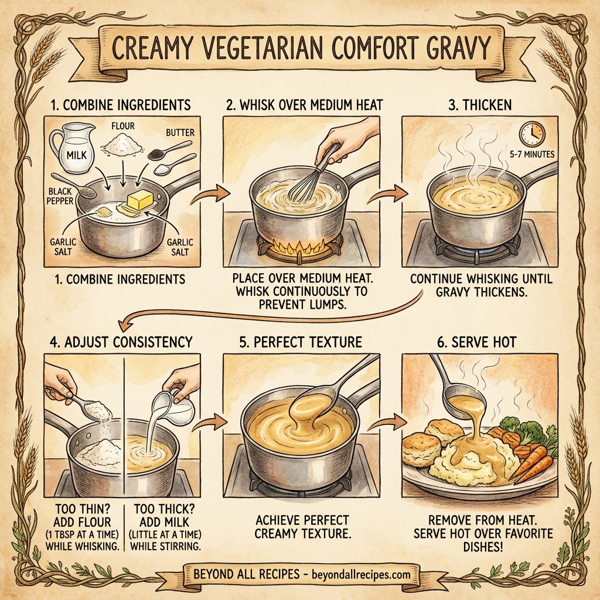 CREAMY VEGETARIAN COMFORT GRAVY

1. COMBINE INGREDIENTS

MILK
FLOUR
BUTTER
BLACK PEPPER
GARLIC SALT
GARLIC SALT

1. COMBINE INGREDIENTS

2. WHISK OVER MEDIUM HEAT

PLACE OVER MEDIUM HEAT. WHISK CONTINUOUSLY TO PREVENT LUMPS.

3. THICKEN

5-7 MINUTES

CONTINUE WHISKING UNTIL GRAVY THICKENS.

4. ADJUST CONSISTENCY

TOO THIN? ADD FLOUR (1 TBSP AT A TIME) WHILE WHISKING.

TOO THICK? ADD MILK (LITTLE AT A TIME) WHILE STIRRING.

5. PERFECT TEXTURE

ACHIEVE PERFECT CREAMY TEXTURE.

6. SERVE HOT

REMOVE FROM HEAT. SERVE HOT OVER FAVORITE DISHES!

BEYOND ALL RECIPES - beyondallrecipes.com