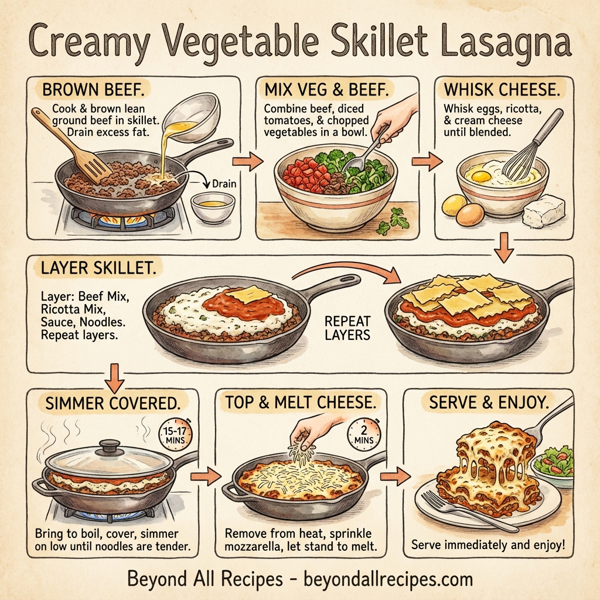 Creamy Vegetable Skillet Lasagna

BROWN BEEF.
Cook & brown lean ground beef in skillet. Drain excess fat.
Drain

MIX VEG & BEEF.
Combine beef, diced tomatoes, & chopped vegetables in a bowl.

WHISK CHEESE.
Whisk eggs, ricotta, & cream cheese until blended.

LAYER SKILLET.
Layer: Beef Mix, Ricotta Mix, Sauce, Noodles. Repeat layers.

REPEAT LAYERS

SIMMER COVERED.
15-17 MINS
Bring to boil, cover, simmer on low until noodles are tender.

TOP & MELT CHEESE.
2 MINS
Remove from heat, sprinkle mozzarella, let stand to melt.

SERVE & ENJOY.
Serve immediately and enjoy!

Beyond All Recipes - beyondallrecipes.com