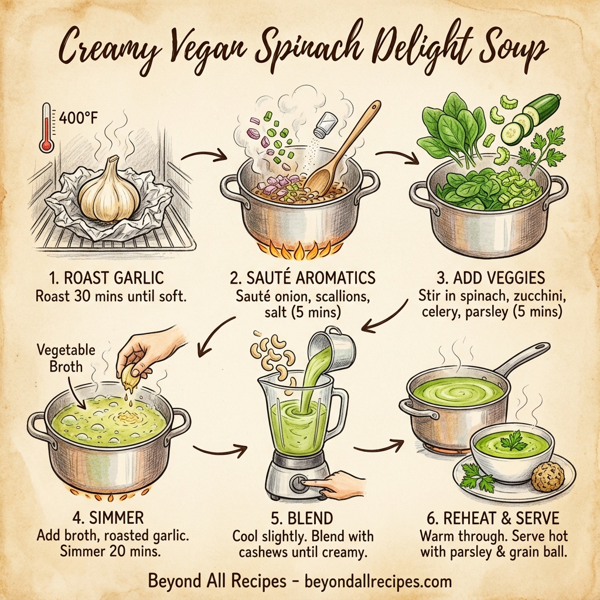 Creamy Vegan Spinach Delight Soup

400°F

1. ROAST GARLIC
Roast 30 mins until soft.

2. SAUTÉ AROMATICS
Sauté onion, scallions, salt (5 mins)

3. ADD VEGGIES
Stir in spinach, zucchini, celery, parsley (5 mins)

Vegetable Broth

4. SIMMER
Add broth, roasted garlic. Simmer 20 mins.

5. BLEND
Cool slightly. Blend with cashews until creamy.

6. REHEAT & SERVE
Warm through. Serve hot with parsley & grain ball.

Beyond All Recipes – beyondallrecipes.com