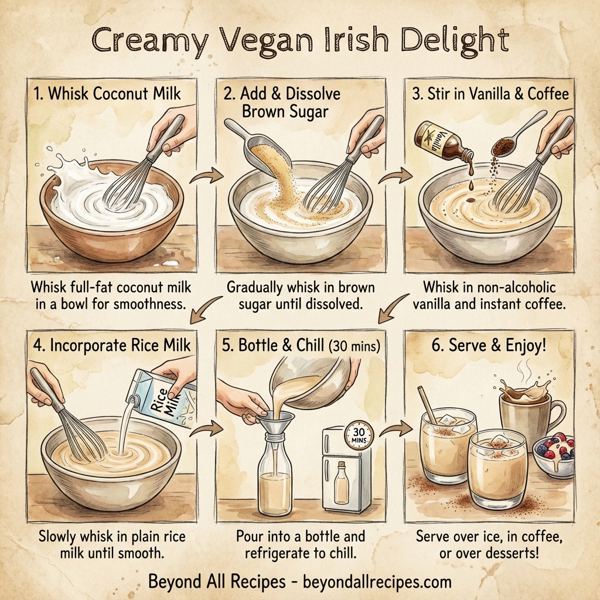 Creamy Vegan Irish Delight

1. Whisk Coconut Milk

Whisk full-fat coconut milk in a bowl for smoothness.

2. Add & Dissolve Brown Sugar

Gradually whisk in brown sugar until dissolved.

3. Stir in Vanilla & Coffee

Vanilla

Whisk in non-alcoholic vanilla and instant coffee.

4. Incorporate Rice Milk

Rice Milk

Slowly whisk in plain rice milk until smooth.

5. Bottle & Chill (30 mins)

30 MINS

Pour into a bottle and refrigerate to chill.

6. Serve & Enjoy!

Serve over ice, in coffee, or over desserts!

Beyond All Recipes - beyondallrecipes.com