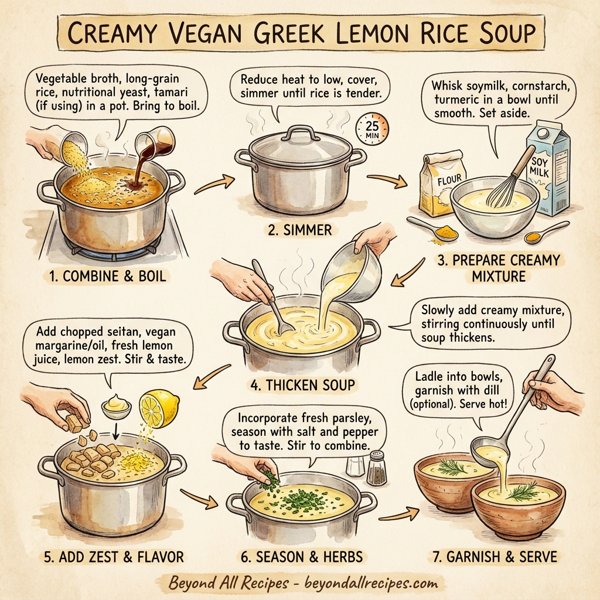 CREAMY VEGAN GREEK LEMON RICE SOUP

Vegetable broth, long-grain rice, nutritional yeast, tamari (if using) in a pot. Bring to boil.

1. COMBINE & BOIL

Reduce heat to low, cover, simmer until rice is tender.

25 MIN

2. SIMMER

Whisk soymilk, cornstarch, turmeric in a bowl until smooth. Set aside.

FLOUR

SOY MILK

3. PREPARE CREAMY MIXTURE

Slowly add creamy mixture, stirring continuously until soup thickens.

4. THICKEN SOUP

Add chopped seitan, vegan margarine/oil, fresh lemon juice, lemon zest. Stir & taste.

5. ADD ZEST & FLAVOR

Incorporate fresh parsley, season with salt and pepper to taste. Stir to combine.

6. SEASON & HERBS

Ladle into bowls, garnish with dill (optional). Serve hot!

7. GARNISH & SERVE

Beyond All Recipes - beyondallrecipes.com