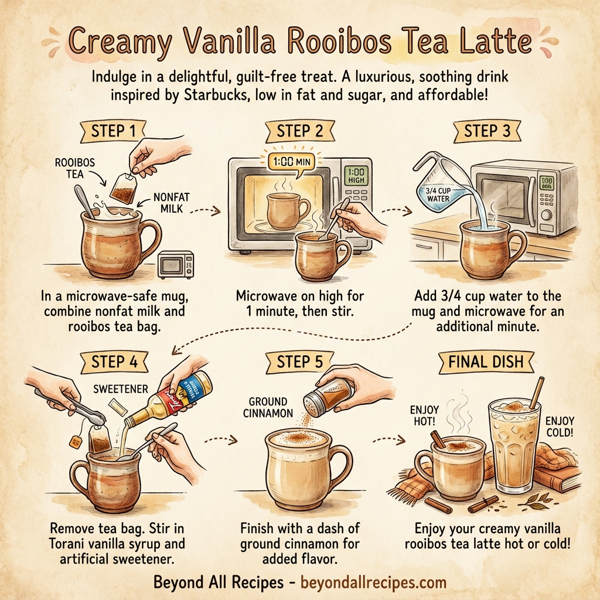 Creamy Vanilla Rooibos Tea Latte

Indulge in a delightful, guilt-free treat. A luxurious, soothing drink inspired by Starbucks, low in fat and sugar, and affordable!

STEP 1

ROOIBOS TEA

NONFAT MILK

In a microwave-safe mug, combine nonfat milk and rooibos tea bag.

STEP 2

1:00 MIN

1:00 HIGH

Microwave on high for 1 minute, then stir.

STEP 3

3/4 CUP WATER

Add 3/4 cup water to the mug and microwave for an additional minute.

STEP 4

SWEETENER

Remove tea bag. Stir in Torani vanilla syrup and artificial sweetener.

STEP 5

GROUND CINNAMON

Finish with a dash of ground cinnamon for added flavor.

FINAL DISH

ENJOY HOT!

ENJOY COLD!

Enjoy your creamy vanilla rooibos tea latte hot or cold!

Beyond All Recipes - beyondallrecipes.com