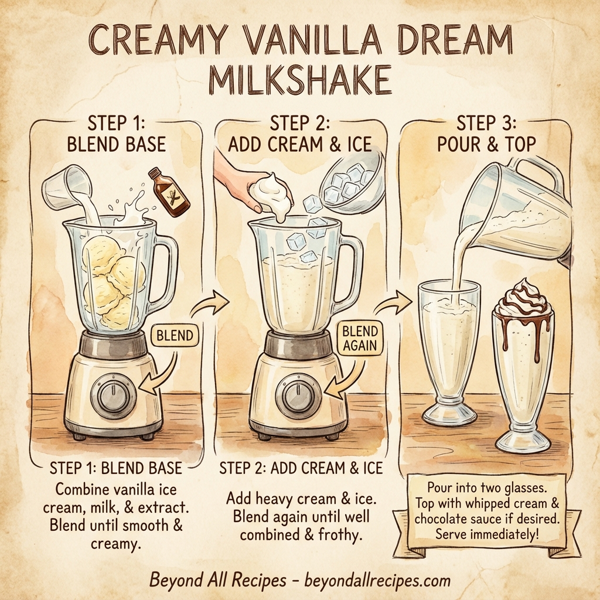 CREAMY VANILLA DREAM MILKSHAKE

STEP 1: BLEND BASE

BLEND

STEP 1: BLEND BASE

Combine vanilla ice cream, milk, & extract. Blend until smooth & creamy.

STEP 2: ADD CREAM & ICE

BLEND AGAIN

STEP 2: ADD CREAM & ICE

Add heavy cream & ice. Blend again until well combined & frothy.

STEP 3: POUR & TOP

Pour into two glasses. Top with whipped cream & chocolate sauce if desired. Serve immediately!

Beyond All Recipes – beyondallrecipes.com