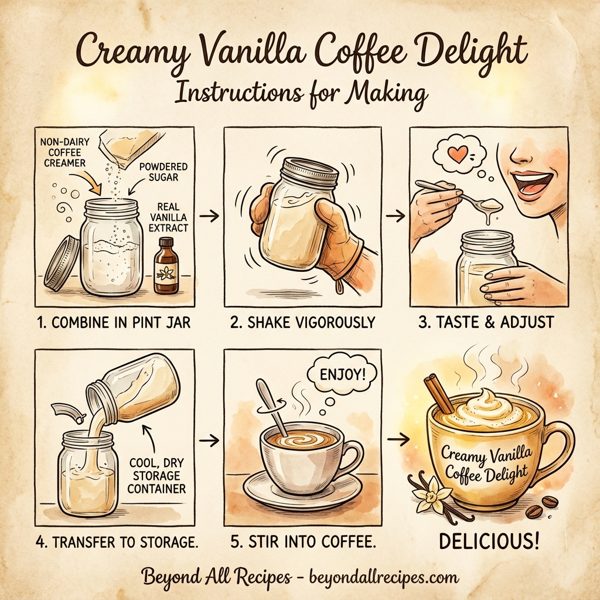 Creamy Vanilla Coffee Delight
Instructions for Making

NON-DAIRY COFFEE CREAMER
POWDERED SUGAR
REAL VANILLA EXTRACT

1. COMBINE IN PINT JAR

2. SHAKE VIGOROUSLY

3. TASTE & ADJUST

COOL, DRY STORAGE CONTAINER

4. TRANSFER TO STORAGE.

ENJOY!

5. STIR INTO COFFEE.

Creamy Vanilla Coffee Delight

DELICIOUS!

Beyond All Recipes - beyondallrecipes.com