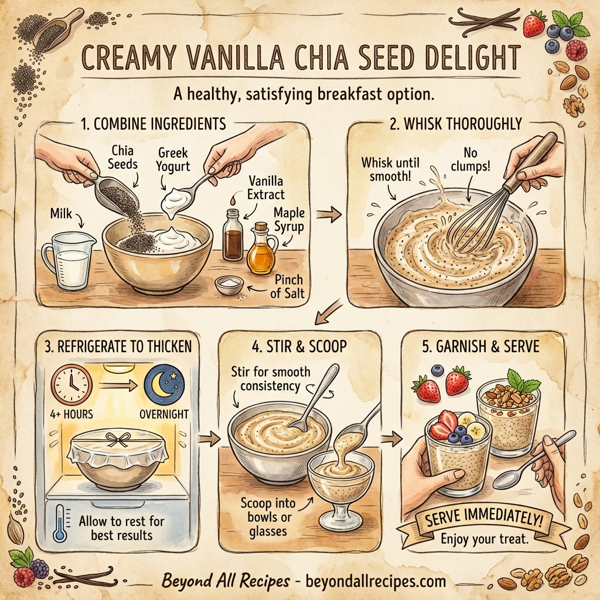 CREAMY VANILLA CHIA SEED DELIGHT

A healthy, satisfying breakfast option.

1. COMBINE INGREDIENTS

Chia Seeds
Greek Yogurt
Vanilla Extract
Maple Syrup
Milk
Pinch of Salt

2. WHISK THOROUGHLY

Whisk until smooth!
No clumps!

3. REFRIGERATE TO THICKEN

4+ HOURS
OVERNIGHT

Allow to rest for best results

4. STIR & SCOOP

Stir for smooth consistency

Scoop into bowls or glasses

5. GARNISH & SERVE

SERVE IMMEDIATELY!
Enjoy your treat.

Beyond All Recipes - beyondallrecipes.com