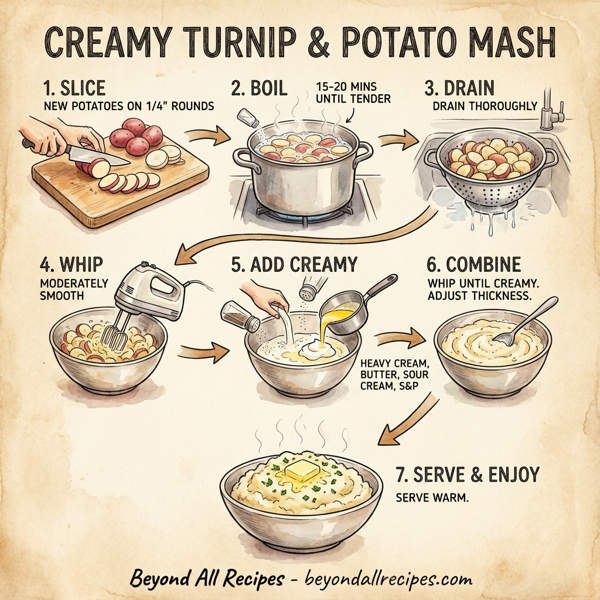 CREAMY TURNIP & POTATO MASH

1. SLICE
NEW POTATOES ON 1/4" ROUNDS

2. BOIL
15-20 MINS UNTIL TENDER

3. DRAIN
DRAIN THOROUGHLY

4. WHIP
MODERATELY SMOOTH

5. ADD CREAMY
HEAVY CREAM, BUTTER, SOUR CREAM, S&P

6. COMBINE
WHIP UNTIL CREAMY. ADJUST THICKNESS.

7. SERVE & ENJOY
SERVE WARM.

Beyond All Recipes - beyondallrecipes.com