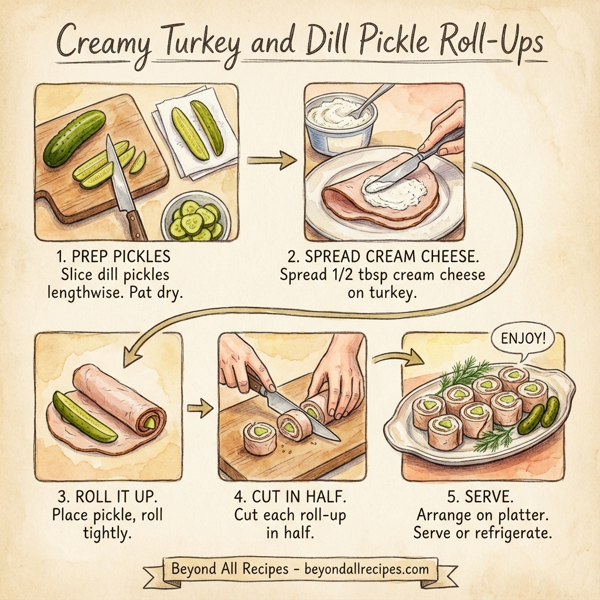 Creamy Turkey and Dill Pickle Roll-Ups

1. PREP PICKLES
Slice dill pickles lengthwise. Pat dry.

2. SPREAD CREAM CHEESE.
Spread 1/2 tbsp cream cheese on turkey.

3. ROLL IT UP.
Place pickle, roll tightly.

4. CUT IN HALF.
Cut each roll-up in half.

ENJOY!

5. SERVE.
Arrange on platter. Serve or refrigerate.

Beyond All Recipes - beyondallrecipes.com