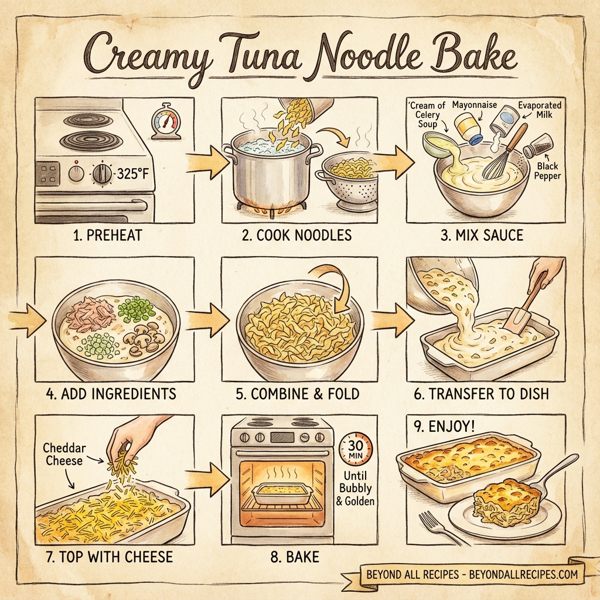 Creamy Tuna Noodle Bake

325°F

1. PREHEAT

2. COOK NOODLES

'Cream of Celery Soup
Mayonnaise
Evaporated Milk
Black Pepper

3. MIX SAUCE

4. ADD INGREDIENTS

5. COMBINE & FOLD

6. TRANSFER TO DISH

Cheddar Cheese

7. TOP WITH CHEESE

30 MIN
Until Bubbly & Golden

8. BAKE

9. ENJOY!

BEYOND ALL RECIPES - BEYONDALLRECIPES.COM