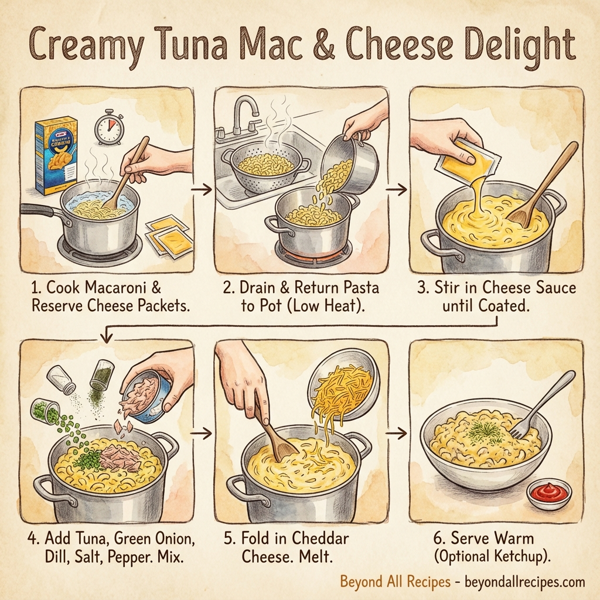 Creamy Tuna Mac & Cheese Delight

1. Cook Macaroni & Reserve Cheese Packets.

2. Drain & Return Pasta to Pot (Low Heat).

3. Stir in Cheese Sauce until Coated.

4. Add Tuna, Green Onion, Dill, Salt, Pepper. Mix.

5. Fold in Cheddar Cheese. Melt.

6. Serve Warm (Optional Ketchup).

Beyond All Recipes - beyondallrecipes.com