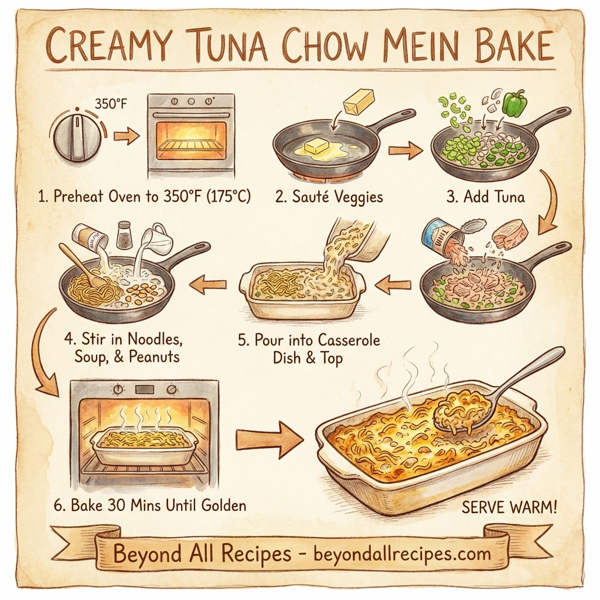 CREAMY TUNA CHOW MEIN BAKE

350°F

1. Preheat Oven to 350°F (175°C)

2. Sauté Veggies

3. Add Tuna

TUNA

4. Stir in Noodles, Soup, & Peanuts

5. Pour into Casserole Dish & Top

6. Bake 30 Mins Until Golden

SERVE WARM!

Beyond All Recipes - beyondallrecipes.com