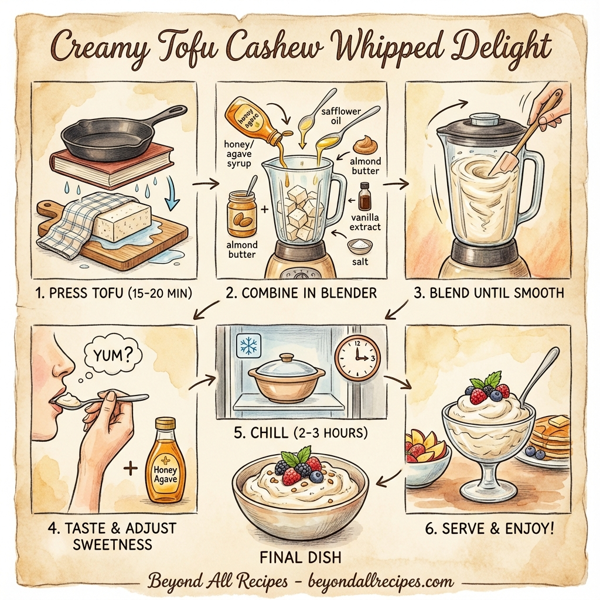 Creamy Tofu Cashew Whipped Delight

1. PRESS TOFU (15-20 MIN)

honey agave

honey/ agave syrup

safflower oil

almond butter

vanilla extract

almond butter

salt

2. COMBINE IN BLENDER

3. BLEND UNTIL SMOOTH

YUM?

Honey Agave

4. TASTE & ADJUST SWEETNESS

5. CHILL (2-3 HOURS)

FINAL DISH

6. SERVE & ENJOY!

Beyond All Recipes - beyondallrecipes.com